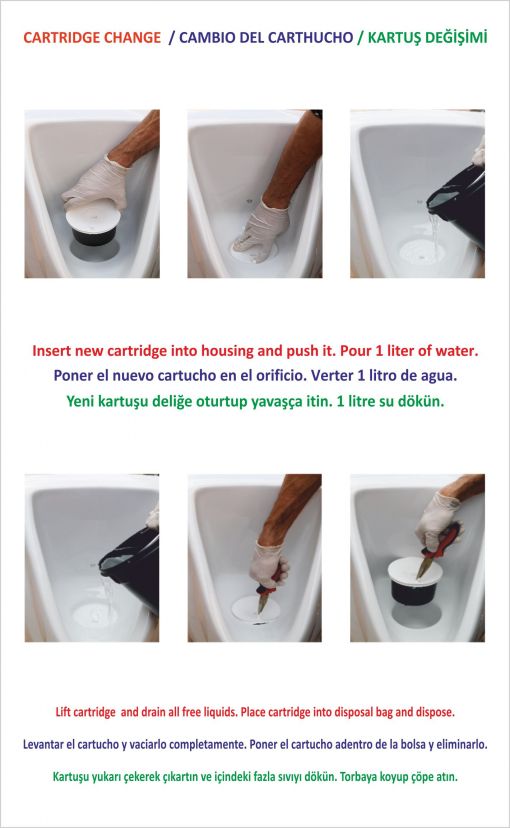 CARTRIDGE CHANGE / CAMBIO DEL CARTHUCHO / KARTUŞ DEĞİŞİMİ

Insert new cartridge into housing and push it. Pour 1 liter of water.
Poner el nuevo cartucho en el orificio. Verter 1 litro de agua.
Yeni kartuşu deliğe oturtup yavaşça itin. 1 litre su dökün.

Lift cartridge and drain all free liquids. Place cartridge into disposal bag and dispose.
Levantar el cartucho y vaciarlo completamente. Poner el cartucho adentro de la bolsa y eliminarlo.
Kartuşu yukarı çekerek çıkartın ve içindeki fazla sıvıyı dökün. Torbaya koyup çöpe atın.